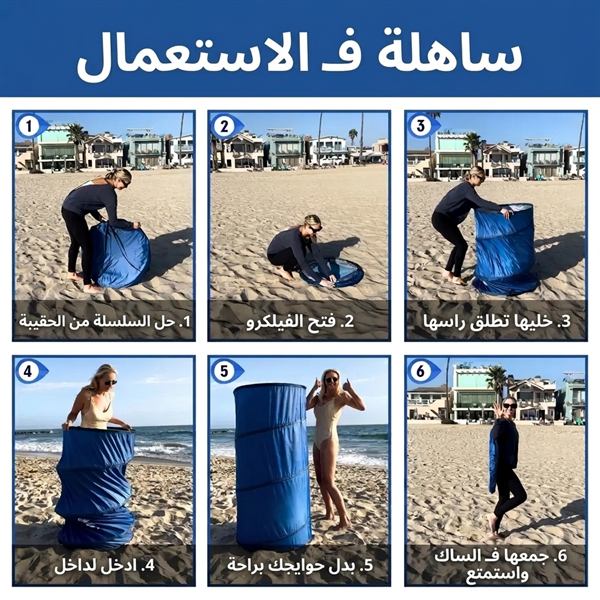 ساهلة فـ الاستعمال

1

1. حل السلسلة من الحقيبة

2

2. فتح الفيلكرو

3

3. خليها تطلق راسها

4

4. ادخل لداخل

5

5. بدل حوايجك براحة

6

6. جمعها فـ الساك واستمتع